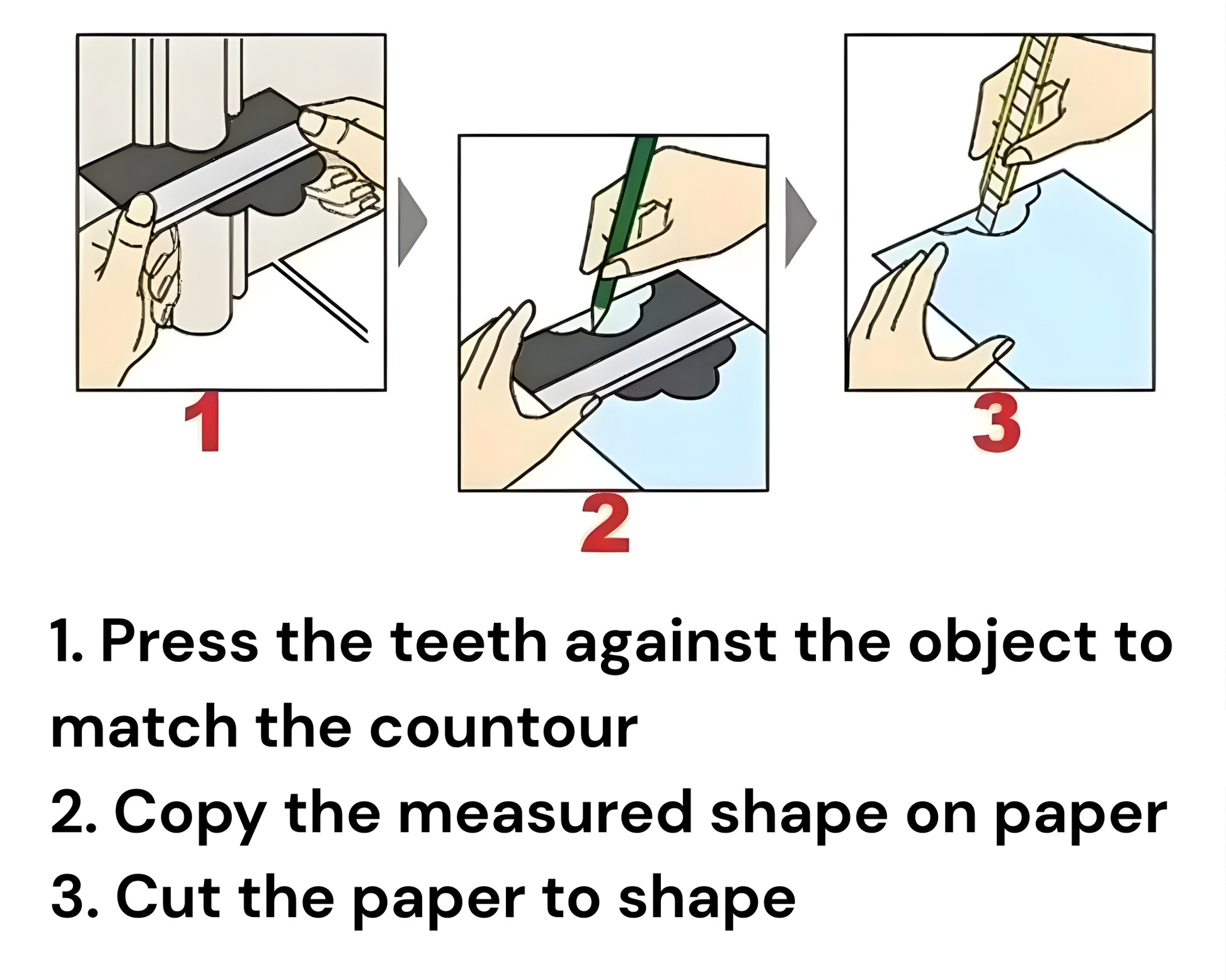 1

2

3

1. Press the teeth against the object to match the countour
2. Copy the measured shape on paper
3. Cut the paper to shape