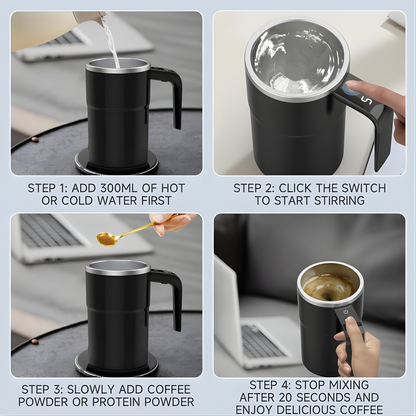 STEP 1: ADD 300ML OF HOT OR COLD WATER FIRST

STEP 2: CLICK THE SWITCH TO START STIRRING

STEP 3: SLOWLY ADD COFFEE POWDER OR PROTEIN POWDER

STEP 4: STOP MIXING AFTER 20 SECONDS AND ENJOY DELICIOUS COFFEE